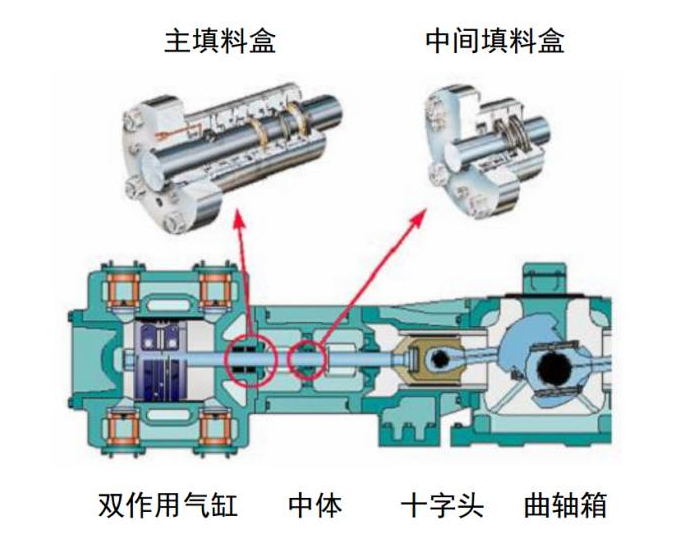 主填料盒

中间填料盒

双作用气缸　中体　十字头　曲轴箱